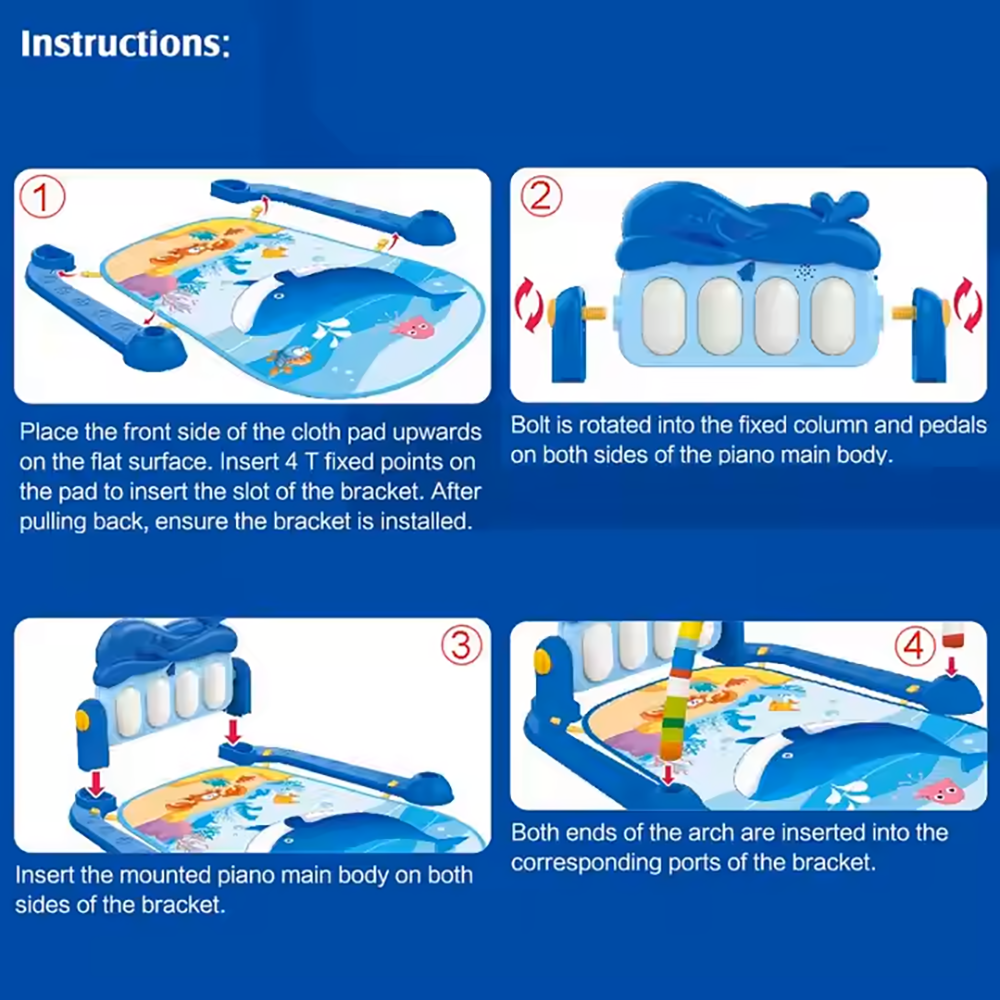 Instructions:

1

Place the front side of the cloth pad upwards on the flat surface. Insert 4 T fixed points on the pad to insert the slot of the bracket. After pulling back, ensure the bracket is installed.

2

Bolt is rotated into the fixed column and pedals on both sides of the piano main body.

3

Insert the mounted piano main body on both sides of the bracket.

4

Both ends of the arch are inserted into the corresponding ports of the bracket.