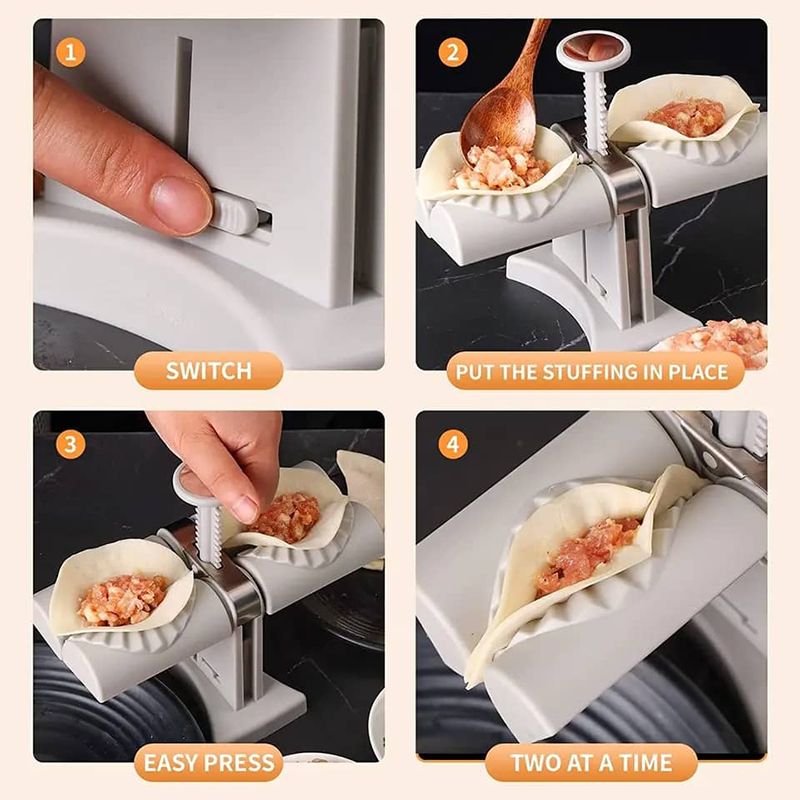 1

SWITCH

2

PUT THE STUFFING IN PLACE

3

EASY PRESS

4

TWO AT A TIME