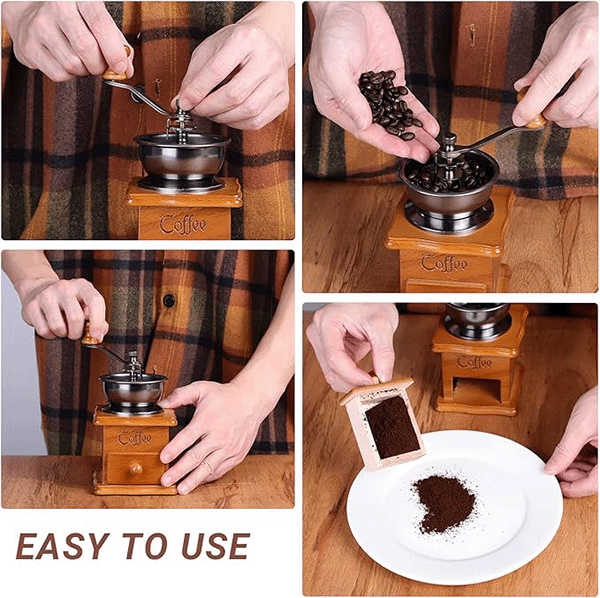 Coffee

Coffee

Coffee

Coffee

EASY TO USE